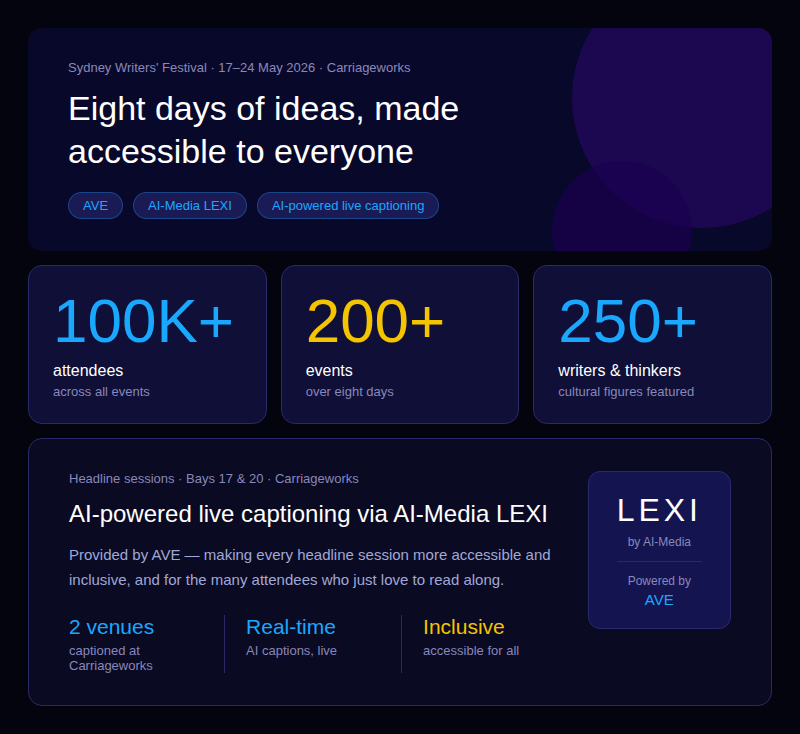 Sydney Writers' Festival · 17–24 May 2026 · Carriageworks

Eight days of ideas, made accessible to everyone

AVE

AI-Media LEXI

AI-powered live captioning

100K+
attendees
across all events

200+
events
over eight days

250+
writers & thinkers
cultural figures featured

Headline sessions · Bays 17 & 20 · Carriageworks

AI-powered live captioning via AI-Media LEXI

Provided by AVE — making every headline session more accessible and inclusive, and for the many attendees who just love to read along.

2 venues
captioned at Carriageworks

Real-time
AI captions, live

Inclusive
accessible for all

LEXI
by AI-Media
Powered by
AVE